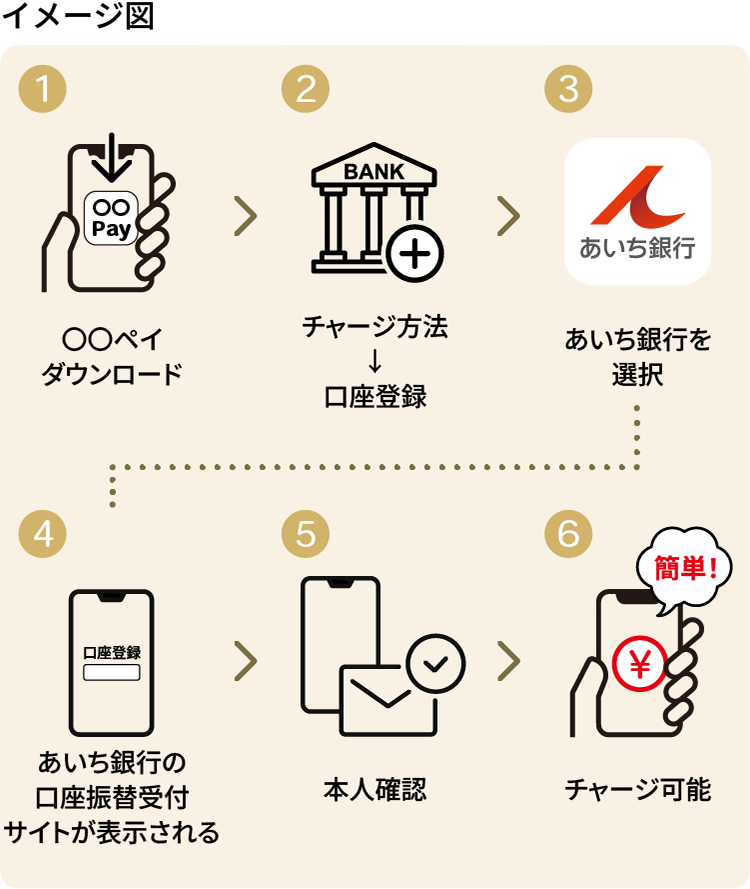 イメージ図

1

〇〇
Pay

〇〇ペイ
ダウンロード

2

BANK

チャージ方法
↓
口座登録

3

あいち銀行

あいち銀行を
選択

4

口座登録

あいち銀行の
口座振替受付
サイトが表示される

5

本人確認

6

簡単!

¥

チャージ可能